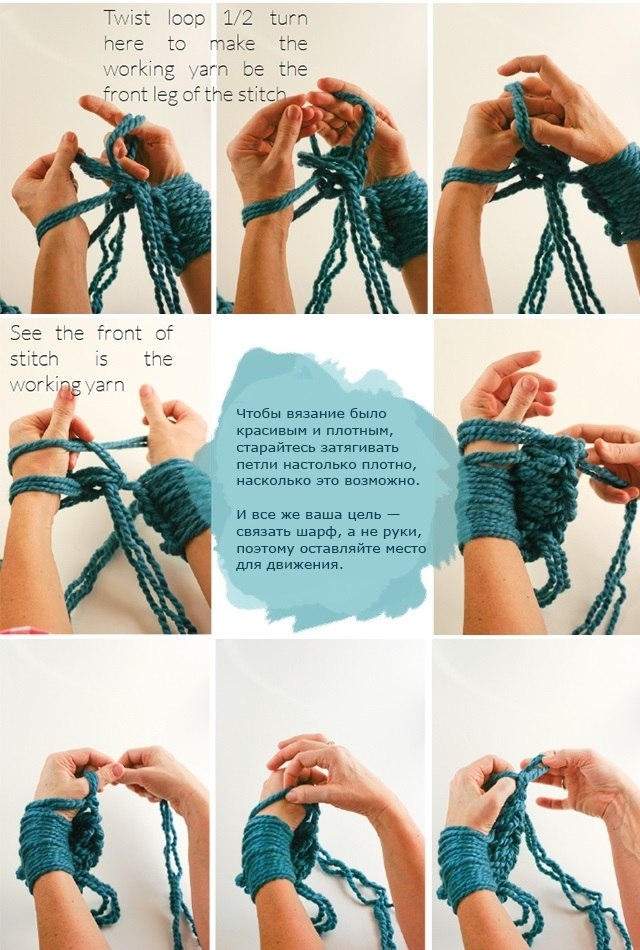 Twist loop 1/2 turn here to make the working yarn be the front leg of the stitch

See the front of stitch is the working yarn

Чтобы вязание было красивым и плотным, старайтесь затягивать петли настолько плотно, насколько это возможно.

И все же ваша цель — связать шарф, а не руки, поэтому оставляйте место для движения.