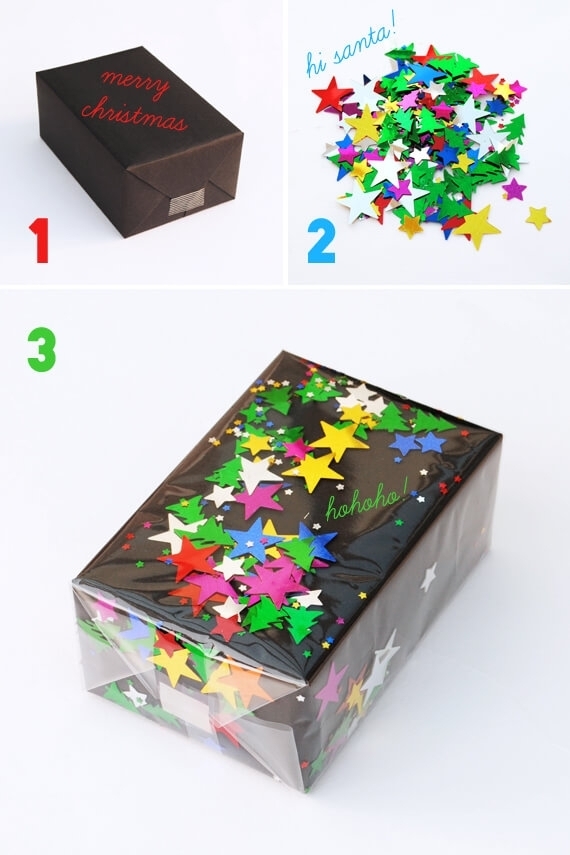 merry christmas

1

hi santa!

2

3

hohoho!