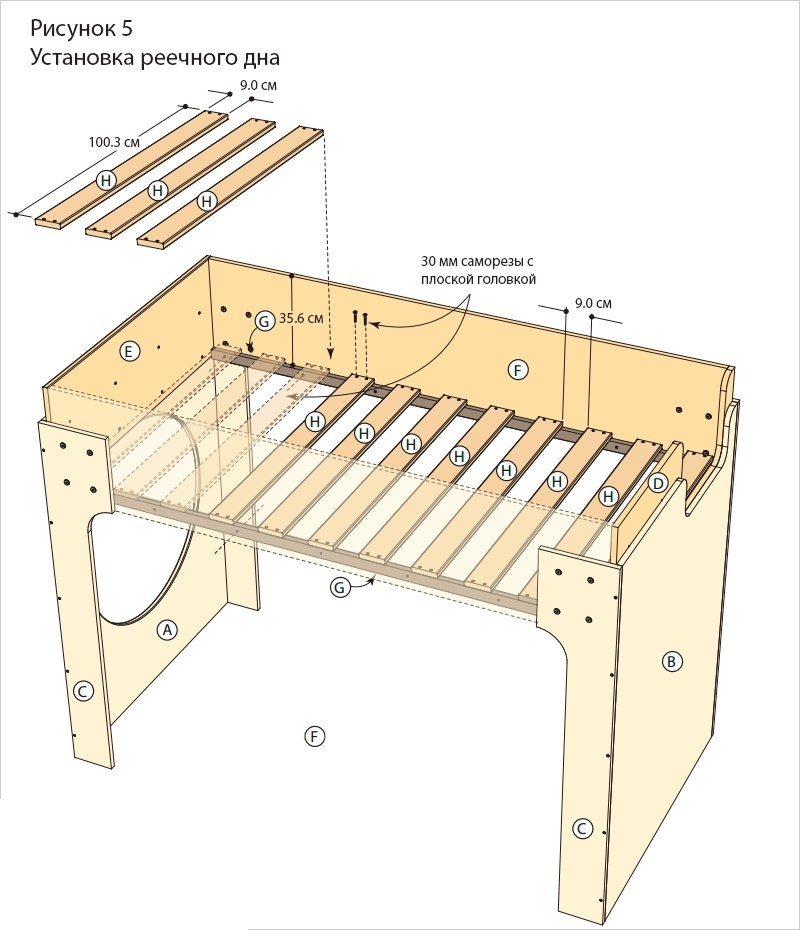 Рисунок 5
Установка реечного дна

9.0 см
100.3 см
H
H
H

30 мм саморезы с плоской головкой

9.0 см
G
35.6 см
E
F
H
H
H
H
H
H
H
D
G
A
B
C
F
C