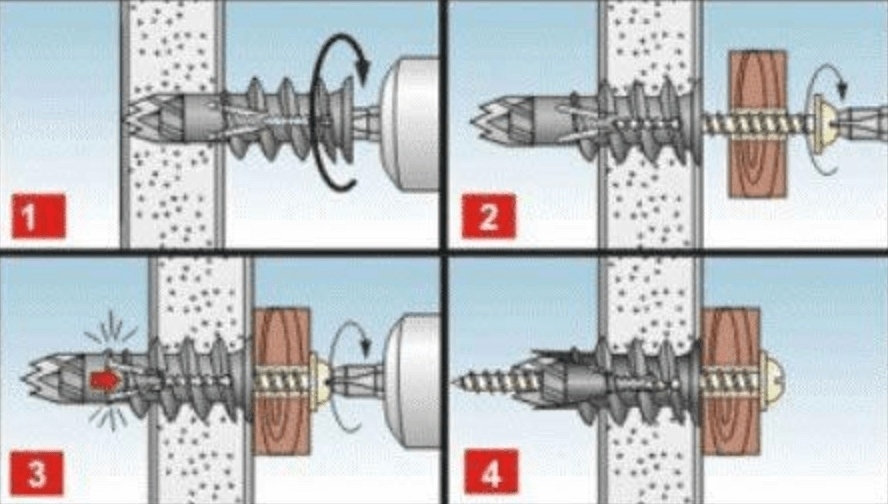 1

2

3

4