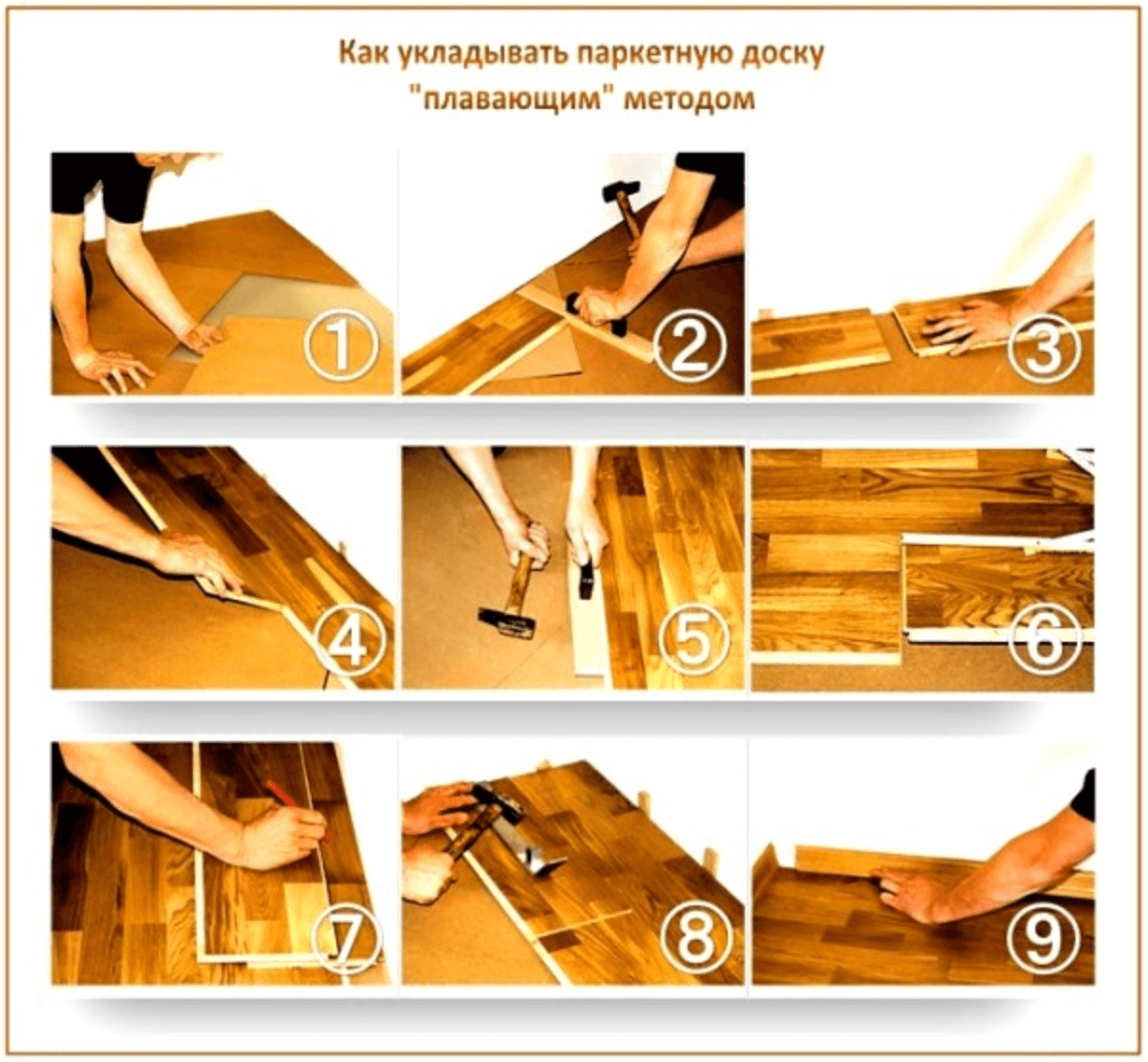 Как укладывать паркетную доску "плавающим" методом

1

2

3

4

5

6

7

8

9