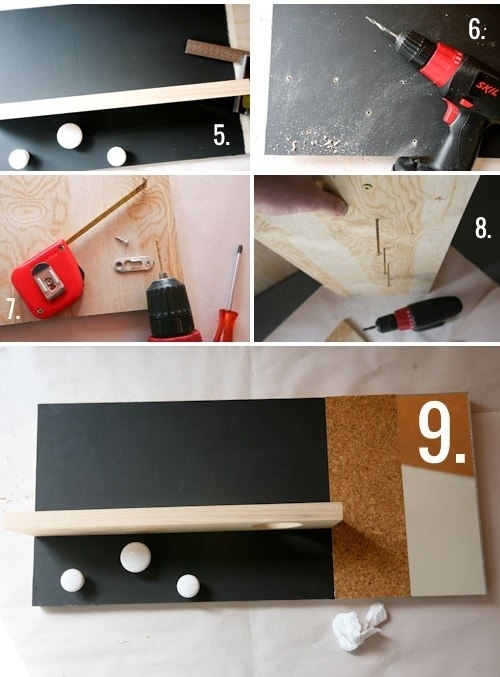 5.

6.

SKIL

7.

8.

9.